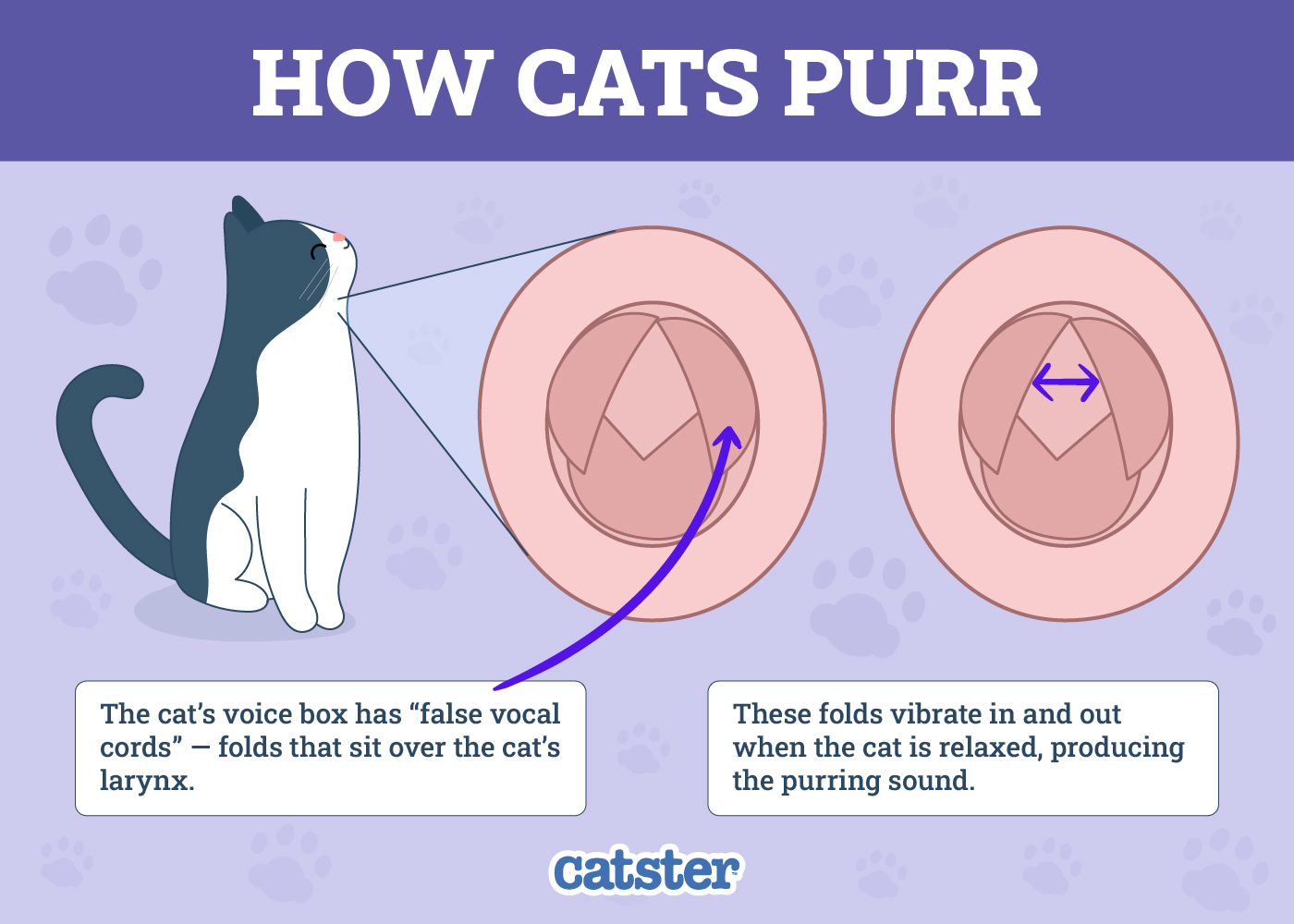 HOW CATS PURR

The cat's voice box has "false vocal cords" — folds that sit over the cat's larynx.

These folds vibrate in and out when the cat is relaxed, producing the purring sound.

catster