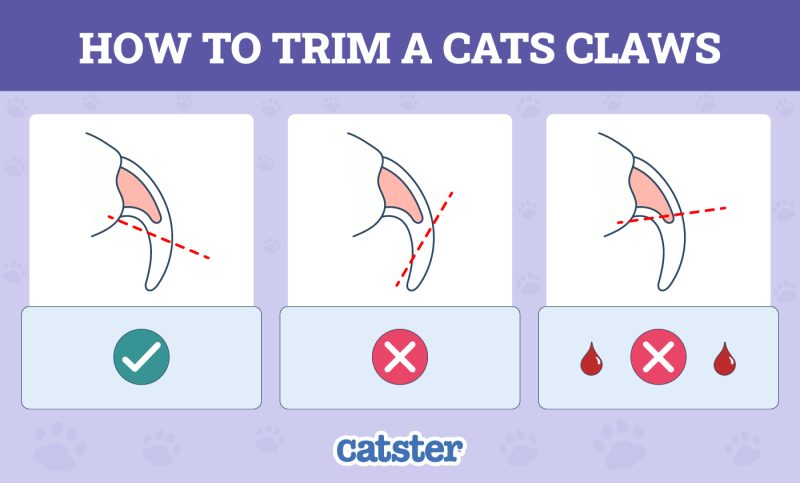 HOW TO TRIM A CATS CLAWS

catster