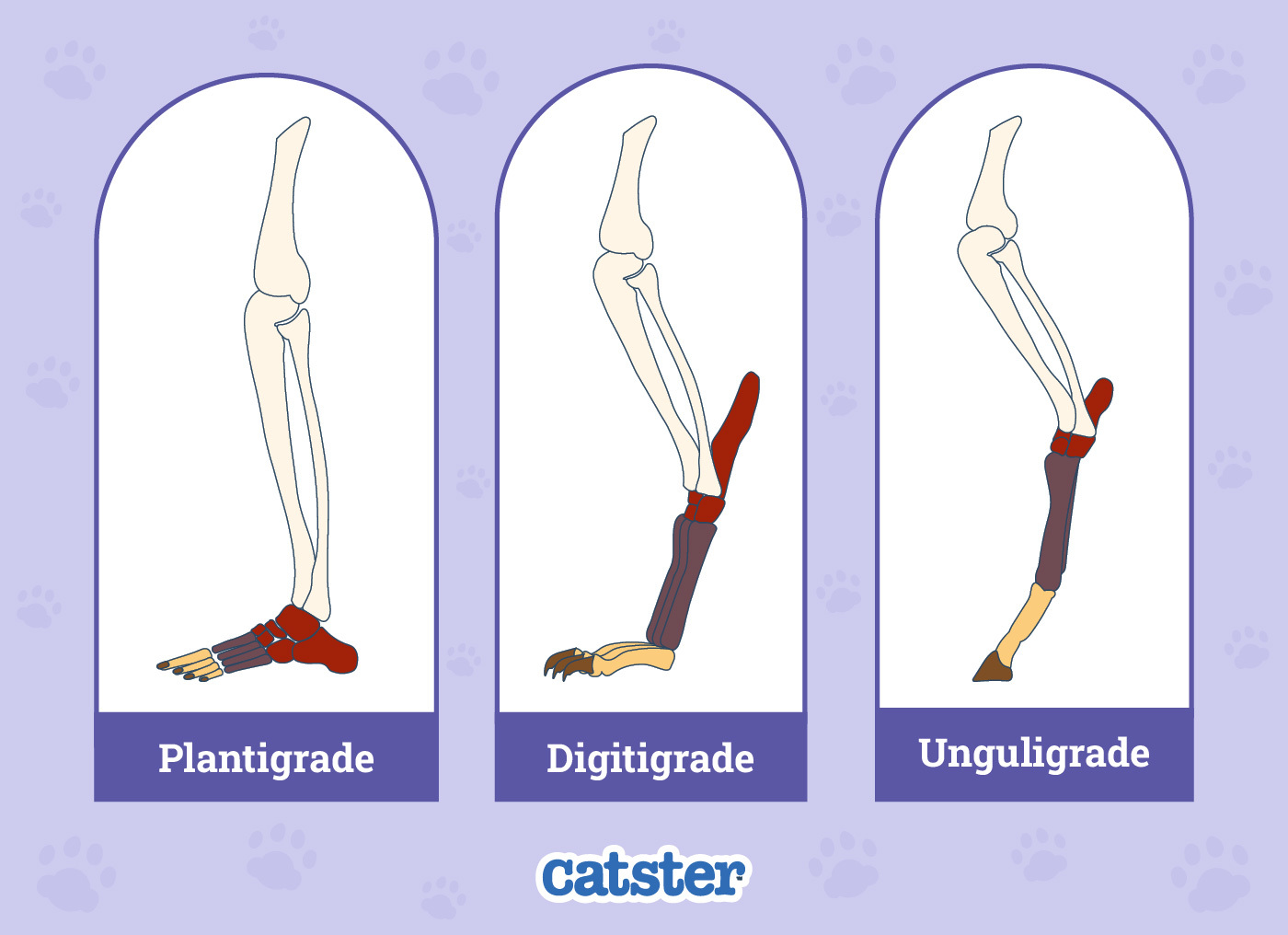 Plantigrade

Digitigrade

Unguligrade

catster