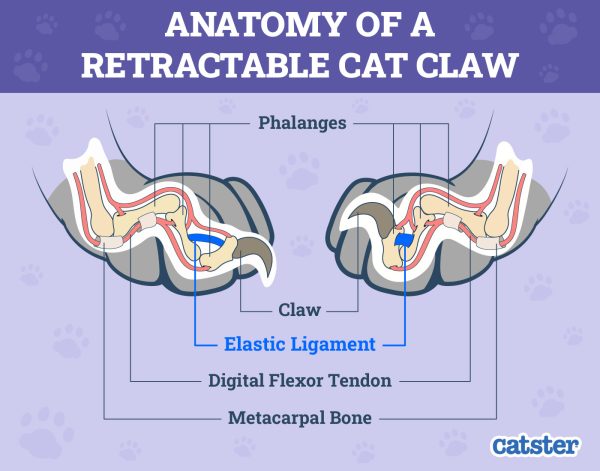 ANATOMY OF A RETRACTABLE CAT CLAW

Phalanges

Claw

Elastic Ligament

Digital Flexor Tendon

Metacarpal Bone

catster