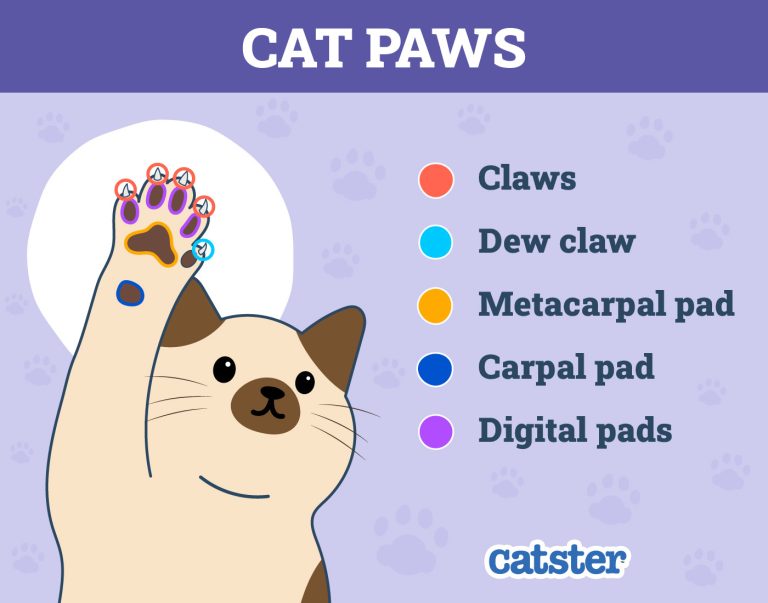 CAT PAWS

Claws

Dew claw

Metacarpal pad

Carpal pad

Digital pads

catster