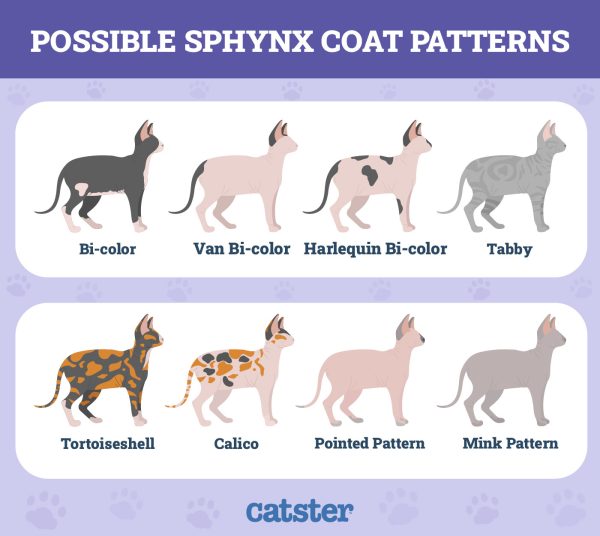 POSSIBLE SPHYNX COAT PATTERNS

Bi-color

Van Bi-color

Harlequin Bi-color

Tabby

Tortoiseshell

Calico

Pointed Pattern

Mink Pattern

catster