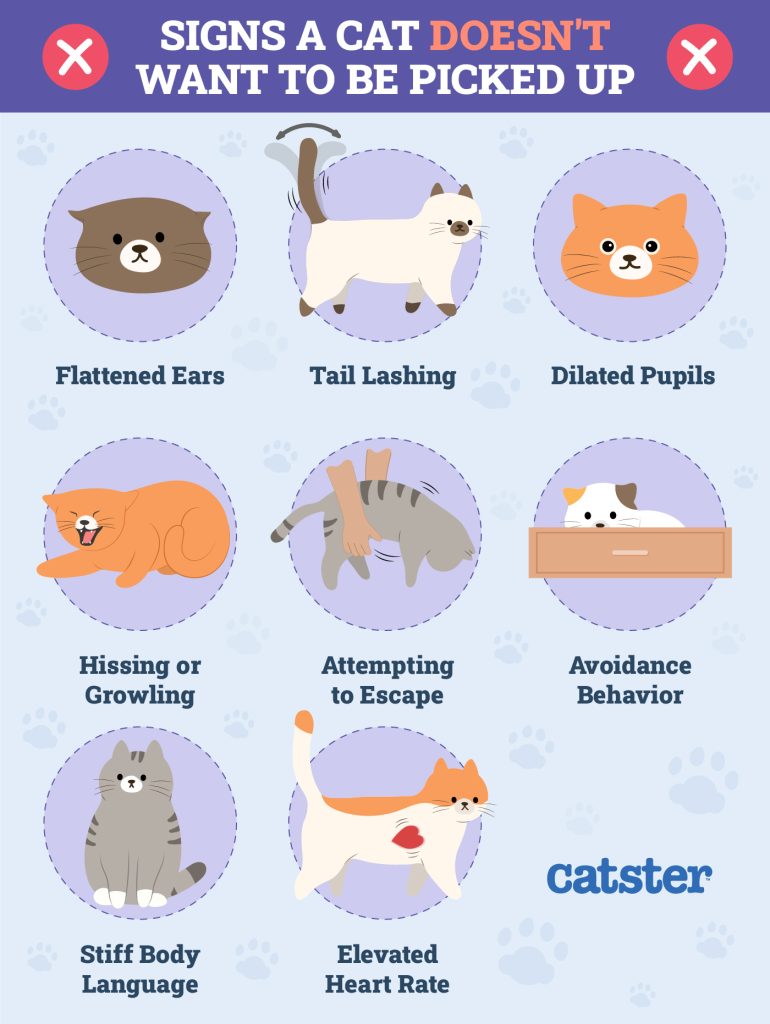 SIGNS A CAT DOESN'T WANT TO BE PICKED UP

Flattened Ears

Tail Lashing

Dilated Pupils

Hissing or Growling

Attempting to Escape

Avoidance Behavior

Stiff Body Language

Elevated Heart Rate

catster