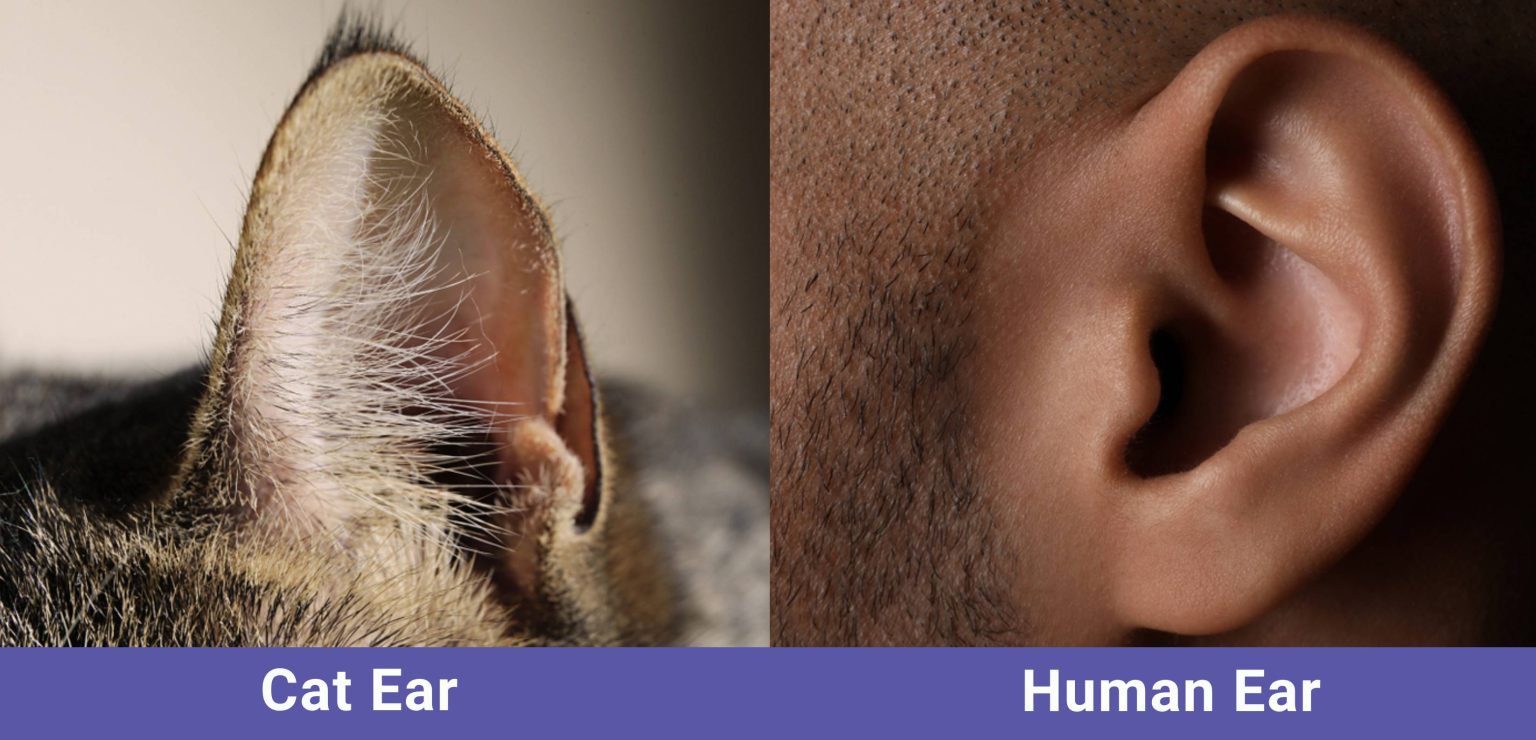 Cat Ear

Human Ear