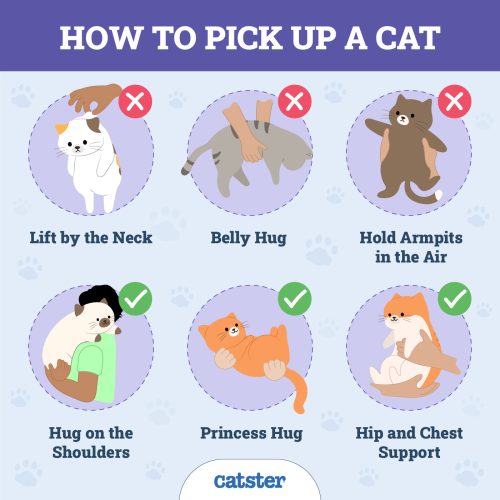 HOW TO PICK UP A CAT

Lift by the Neck

Belly Hug

Hold Armpits in the Air

Hug on the Shoulders

Princess Hug

Hip and Chest Support

catster