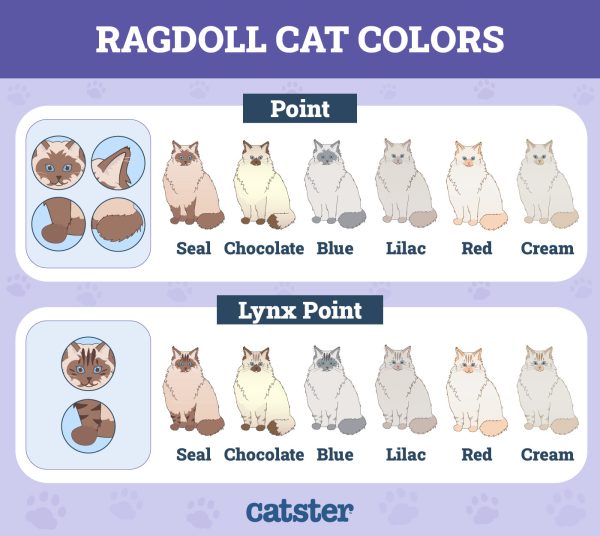 RAGDOLL CAT COLORS

Point

Seal Chocolate Blue Lilac Red Cream

Lynx Point

Seal Chocolate Blue Lilac Red Cream

catster