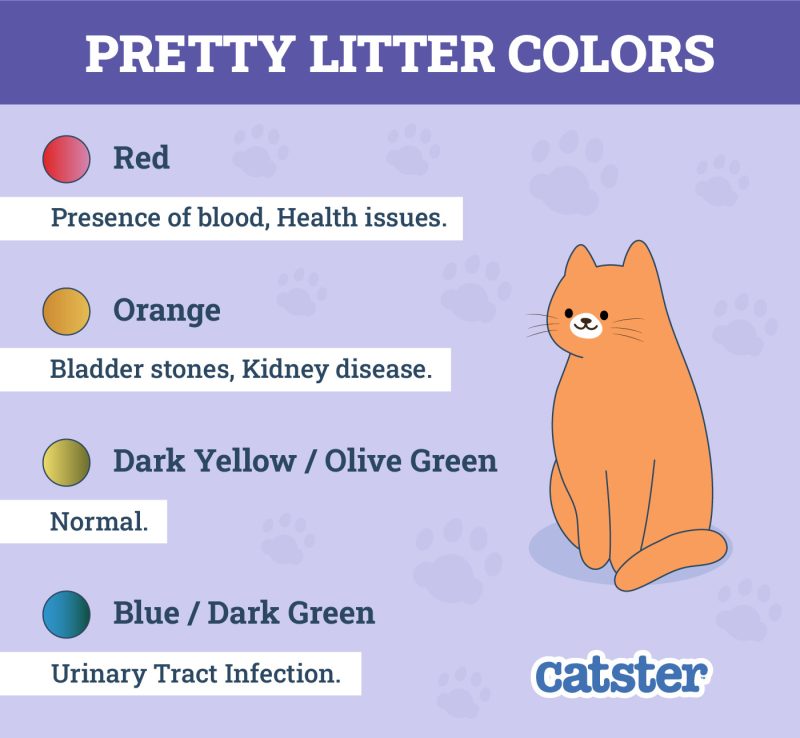 PRETTY LITTER COLORS

Red

Presence of blood, Health issues.

Orange

Bladder stones, Kidney disease.

Dark Yellow / Olive Green

Normal.

Blue / Dark Green

Urinary Tract Infection.

catster