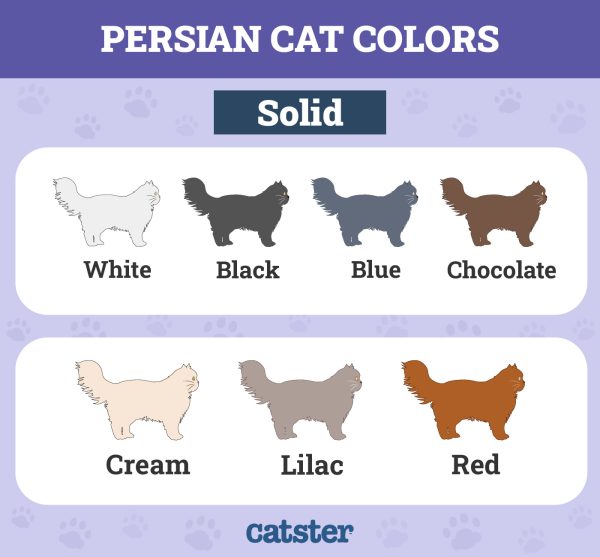 PERSIAN CAT COLORS

Solid

White Black Blue Chocolate

Cream Lilac Red

catster