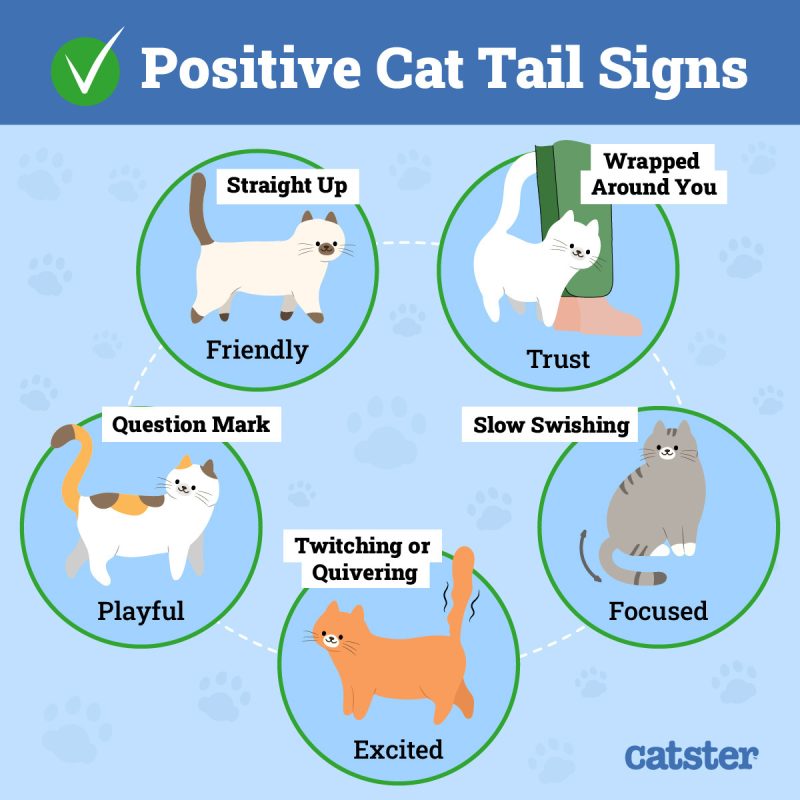 Positive Cat Tail Signs

Straight Up

Friendly

Wrapped Around You

Trust

Question Mark

Playful

Slow Swishing

Focused

Twitching or Quivering

Excited

catster