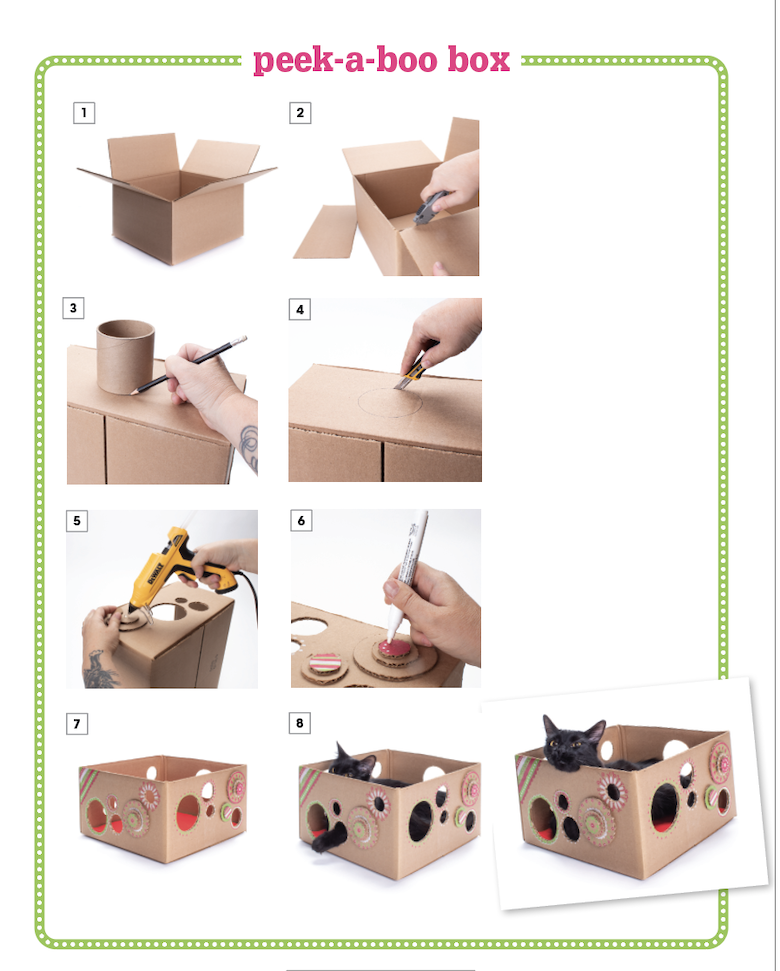 peek-a-boo box

1

2

3

4

5

6

7

8