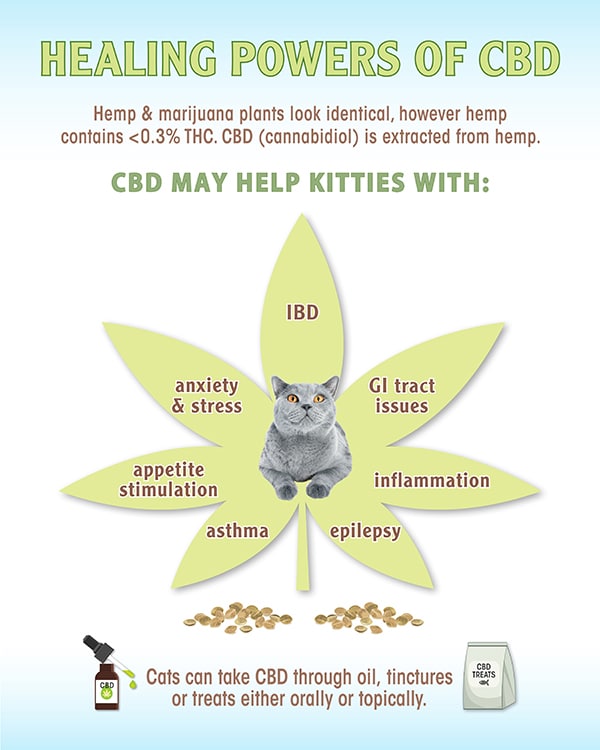 HEALING POWERS OF CBD

Hemp & marijuana plants look identical, however hemp contains <0.3% THC. CBD (cannabidiol) is extracted from hemp.

CBD MAY HELP KITTIES WITH:

IBD

anxiety & stress

GI tract issues

appetite stimulation

inflammation

asthma

epilepsy

CBD

Cats can take CBD through oil, tinctures or treats either orally or topically.

CBD TREATS