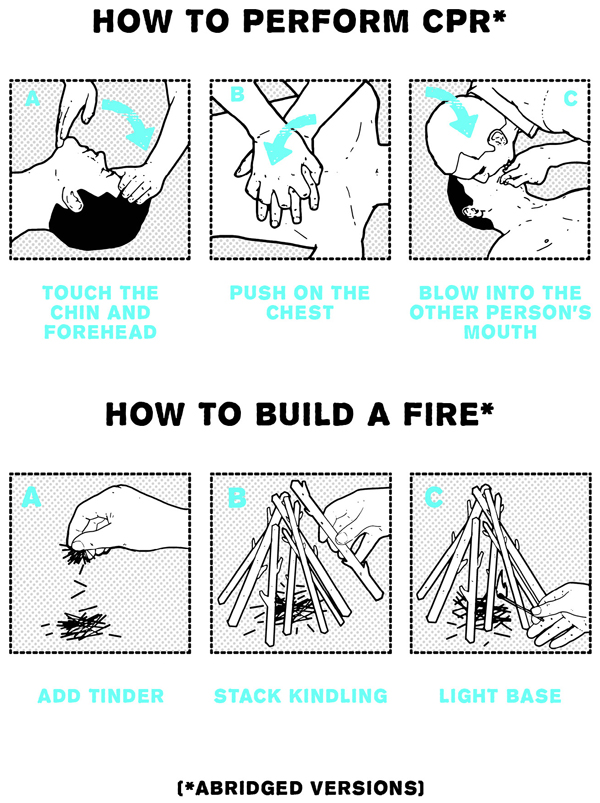 HOW TO PERFORM CPR*

A

TOUCH THE CHIN AND FOREHEAD

B

PUSH ON THE CHEST

C

BLOW INTO THE OTHER PERSON'S MOUTH

HOW TO BUILD A FIRE*

A

ADD TINDER

B

STACK KINDLING

C

LIGHT BASE

(*ABRIDGED VERSIONS)