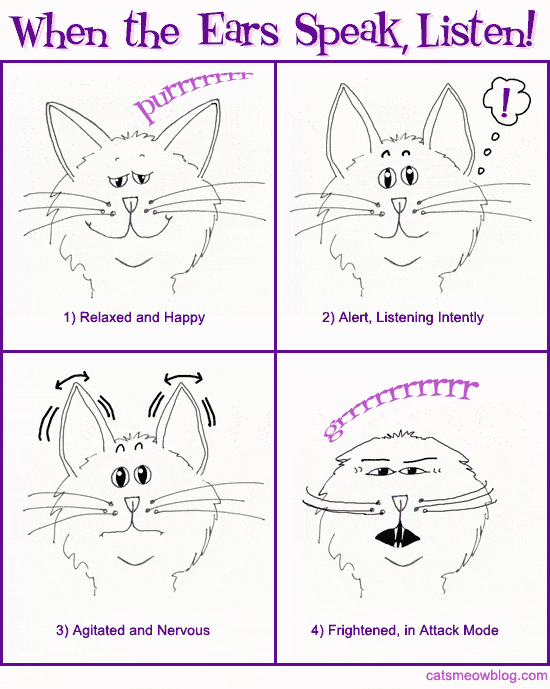 When the Ears Speak, Listen!

purrrrrrr

1) Relaxed and Happy

!

2) Alert, Listening Intently

3) Agitated and Nervous

grrrrrrrrrr

4) Frightened, in Attack Mode

catsmeowblog.com