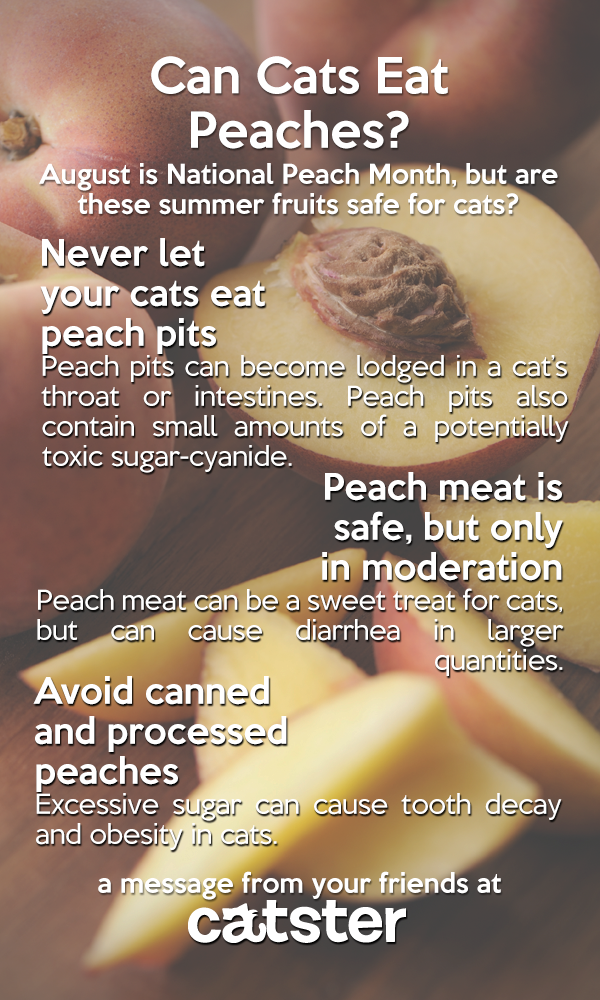 Can Cats Eat Peaches?

August is National Peach Month, but are these summer fruits safe for cats?

Never let your cats eat peach pits

Peach pits can become lodged in a cat's throat or intestines. Peach pits also contain small amounts of a potentially toxic sugar-cyanide.

Peach meat is safe, but only in moderation

Peach meat can be a sweet treat for cats, but can cause diarrhea in larger quantities.

Avoid canned and processed peaches

Excessive sugar can cause tooth decay and obesity in cats.

a message from your friends at

catster