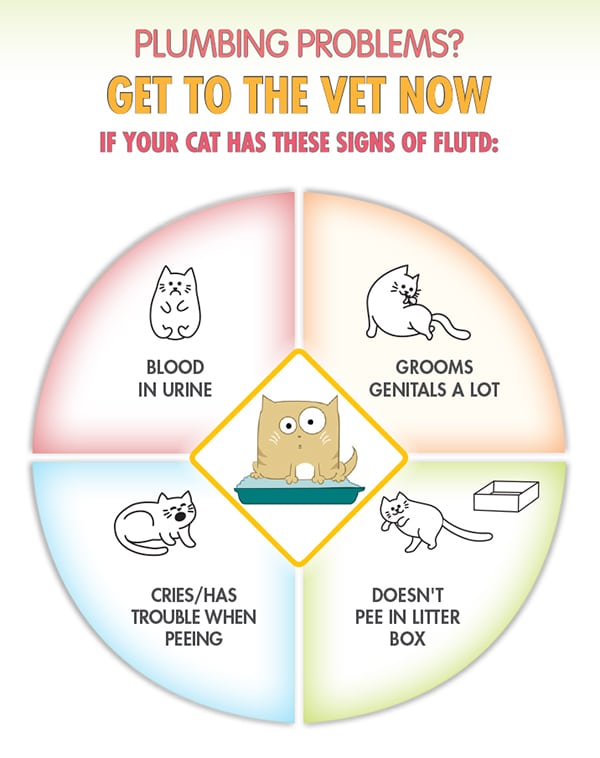 PLUMBING PROBLEMS?

GET TO THE VET NOW

IF YOUR CAT HAS THESE SIGNS OF FLUTD:

BLOOD IN URINE

GROOMS GENITALS A LOT

CRIES/HAS TROUBLE WHEN PEEING

DOESN'T PEE IN LITTER BOX