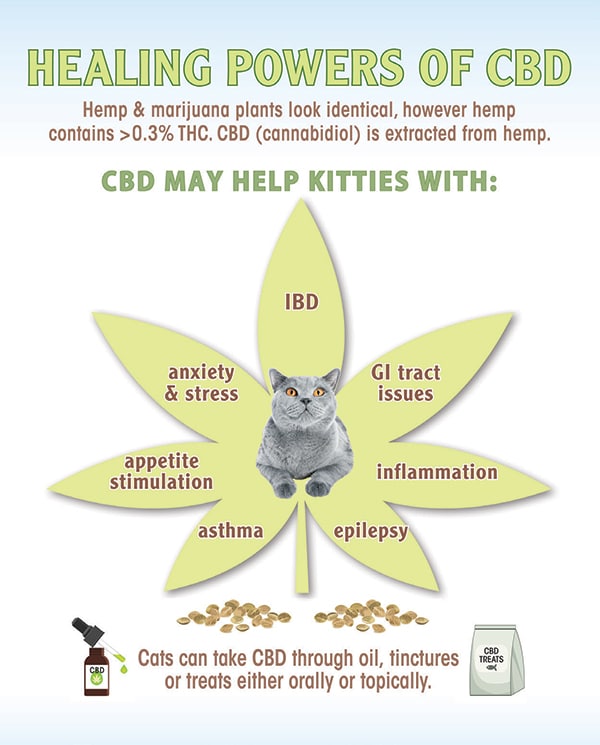 HEALING POWERS OF CBD

Hemp & marijuana plants look identical, however hemp contains >0.3% THC. CBD (cannabidiol) is extracted from hemp.

CBD MAY HELP KITTIES WITH:

IBD

anxiety & stress

GI tract issues

appetite stimulation

inflammation

asthma

epilepsy

CBD

Cats can take CBD through oil, tinctures or treats either orally or topically.

CBD TREATS